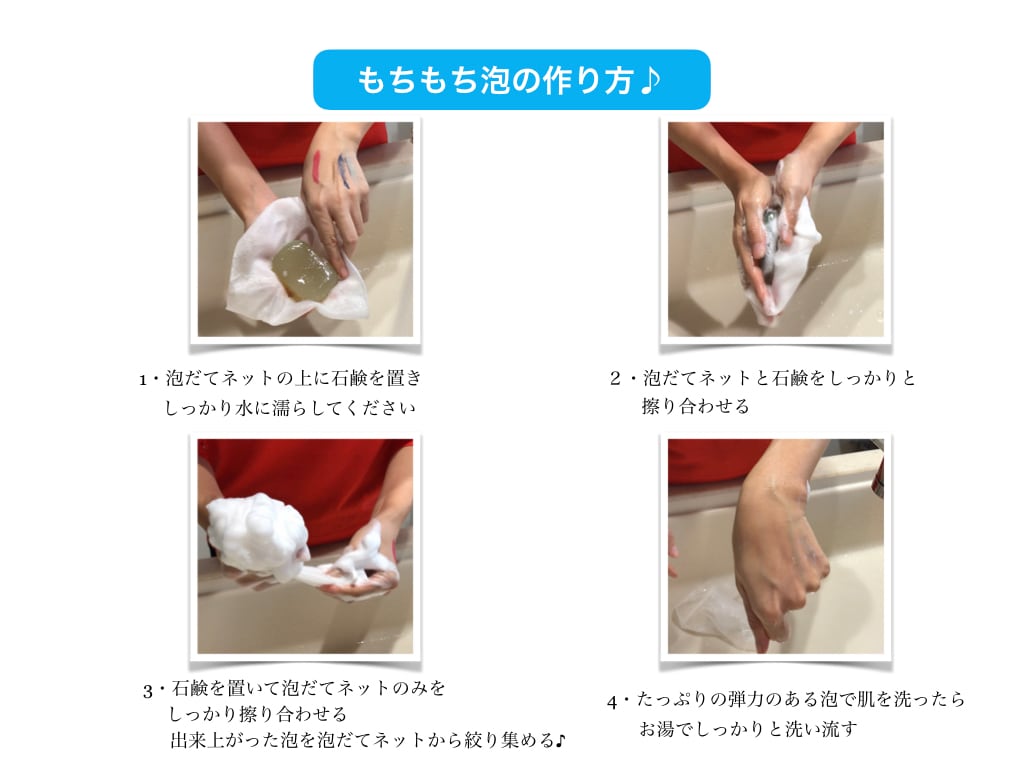 もちもち泡の作り方♪

1・泡だてネットの上に石鹸を置き
しっかり水に濡らしてください

2・泡だてネットと石鹸をしっかりと
擦り合わせる

3・石鹸を置いて泡だてネットのみを
しっかり擦り合わせる
出来上がった泡を泡だてネットから絞り集める♪

4・たっぷりの弾力のある泡で肌を洗ったら
お湯でしっかりと洗い流す